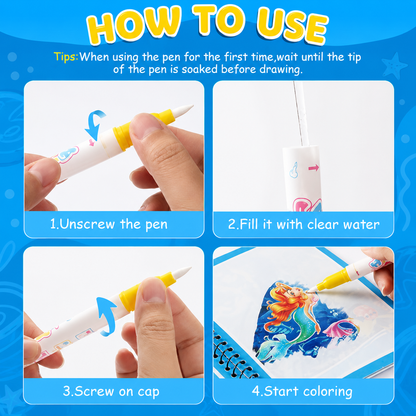 HOW TO USE

Tips:When using the pen for the first time,wait until the tip of the pen is soaked before drawing.

1.Unscrew the pen

2.Fill it with clear water

3.Screw on cap

4.Start coloring